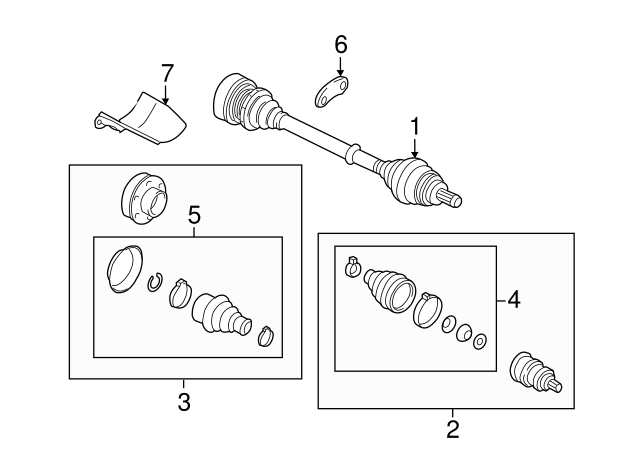 6
7
1
5
4
3
2