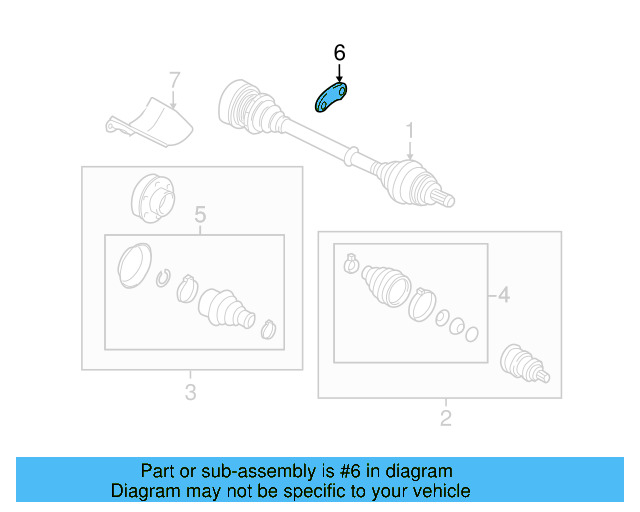 6
7
1
5
4
3
2

Part or sub-assembly is #6 in diagram
Diagram may not be specific to your vehicle