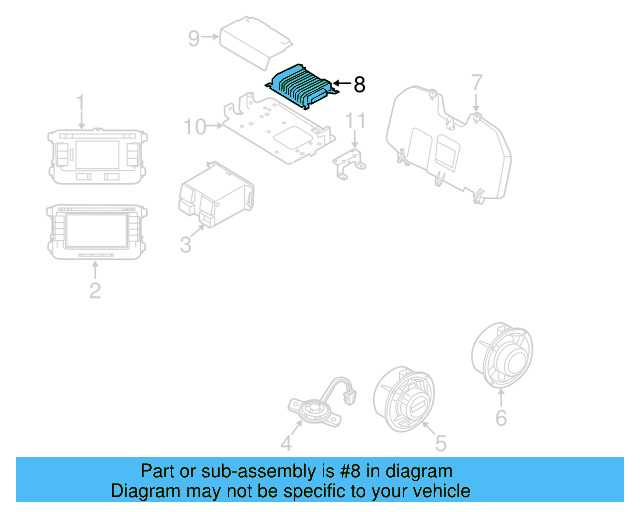 9
8
7
1
10
11
3
2
6
4
5

Part or sub-assembly is #8 in diagram
Diagram may not be specific to your vehicle