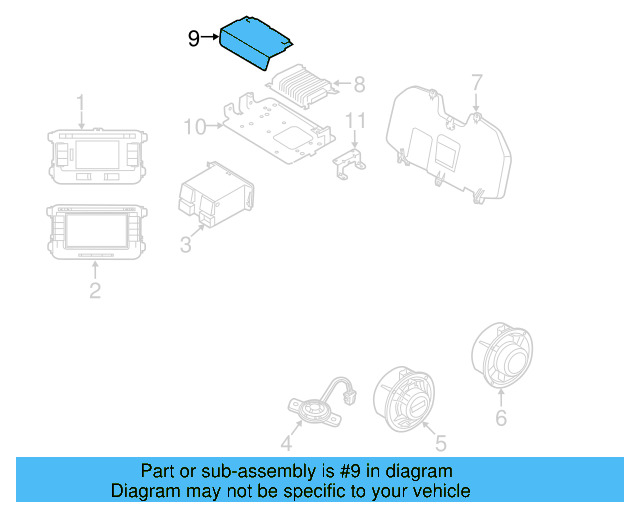 9
8
7
1
10
11
3
2
4
5
6

Part or sub-assembly is #9 in diagram
Diagram may not be specific to your vehicle