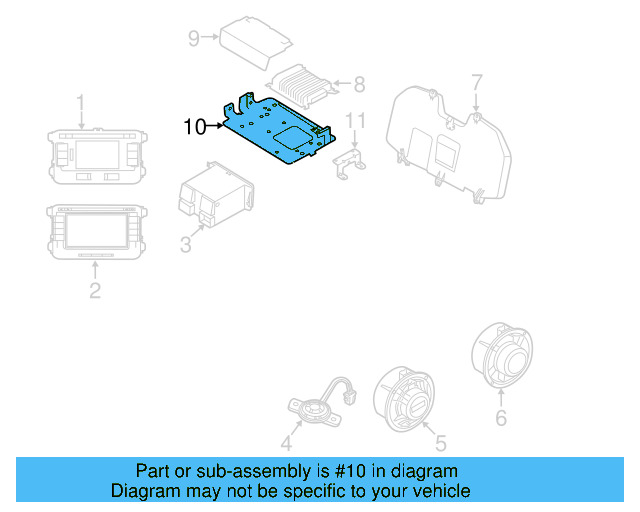 9
8
7
1
10
11
3
2
6
4
5
Part or sub-assembly is #10 in diagram
Diagram may not be specific to your vehicle