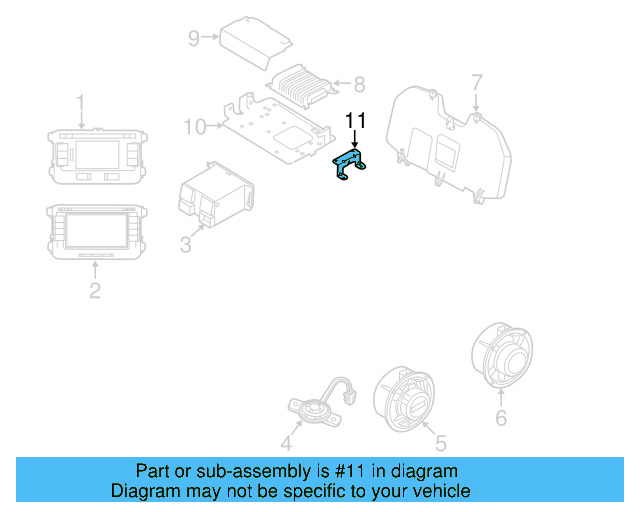 9
8
7
1
10
11
3
2
4
5
6
Part or sub-assembly is #11 in diagram
Diagram may not be specific to your vehicle