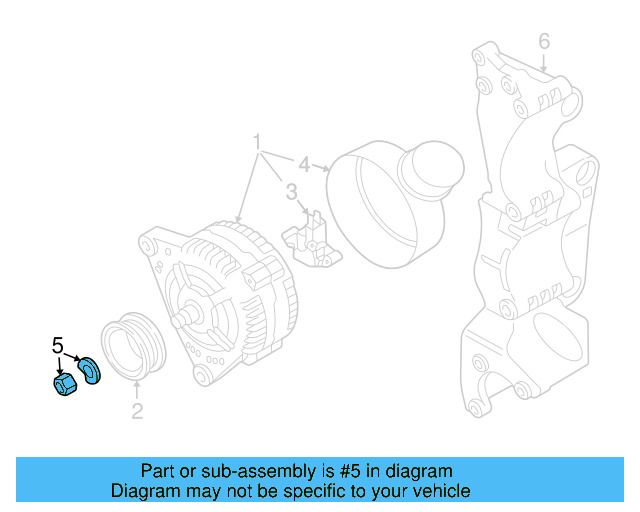 6
1
4
3
5
2

Part or sub-assembly is #5 in diagram
Diagram may not be specific to your vehicle