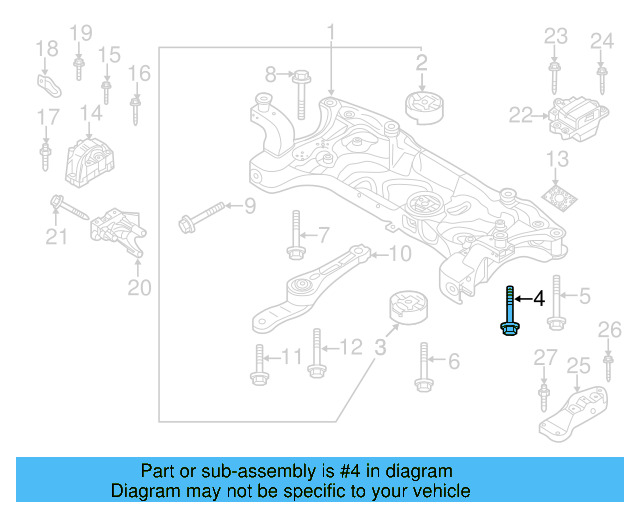 19
18
15
16
17
14
21
20
1
8
2
9
7
10
11
12
3
6
4
5
23
24
22
13
26
27
25

Part or sub-assembly is #4 in diagram
Diagram may not be specific to your vehicle