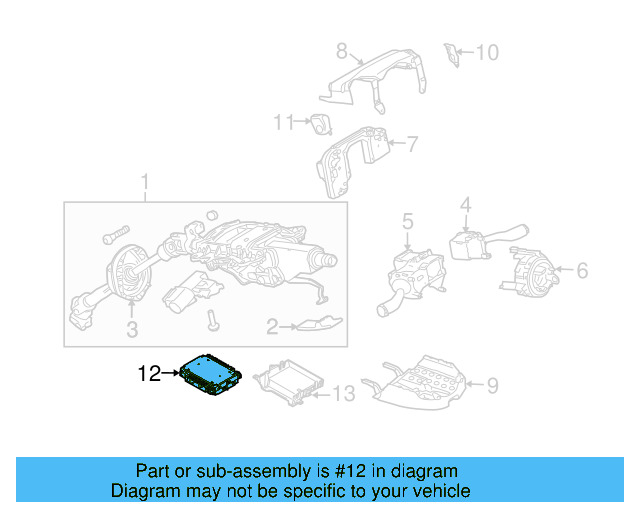 8
10
11
7
1
4
5
6
3
2
12
13
9

Part or sub-assembly is #12 in diagram
Diagram may not be specific to your vehicle