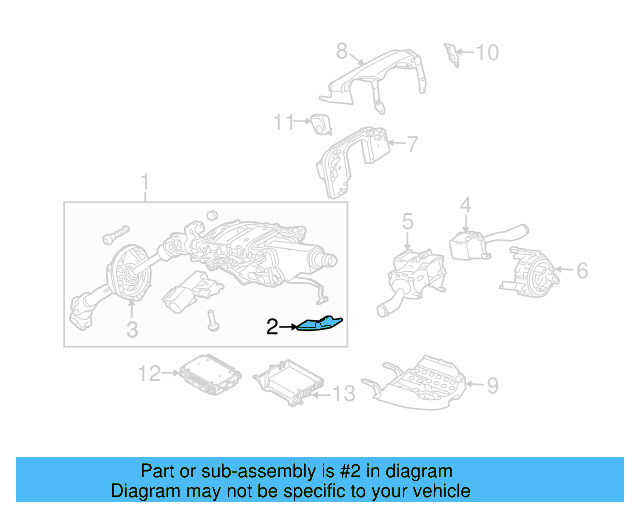 8
10
11
7
1
4
5
6
3
2
12
13
9

Part or sub-assembly is #2 in diagram
Diagram may not be specific to your vehicle