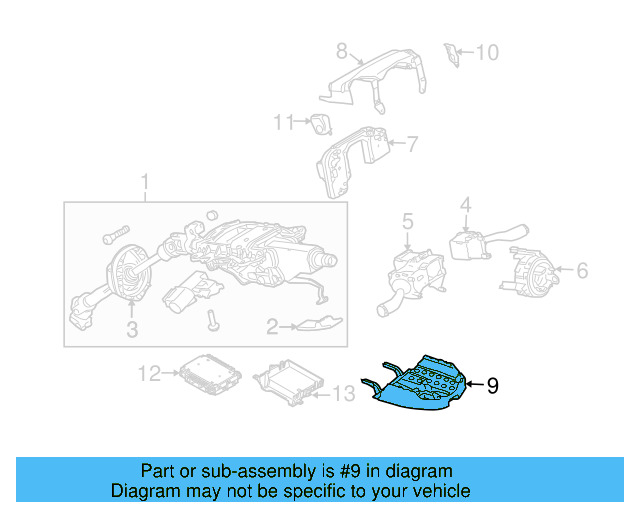 8
10
11
7
1
4
5
6
3
2
12
13
9

Part or sub-assembly is #9 in diagram
Diagram may not be specific to your vehicle