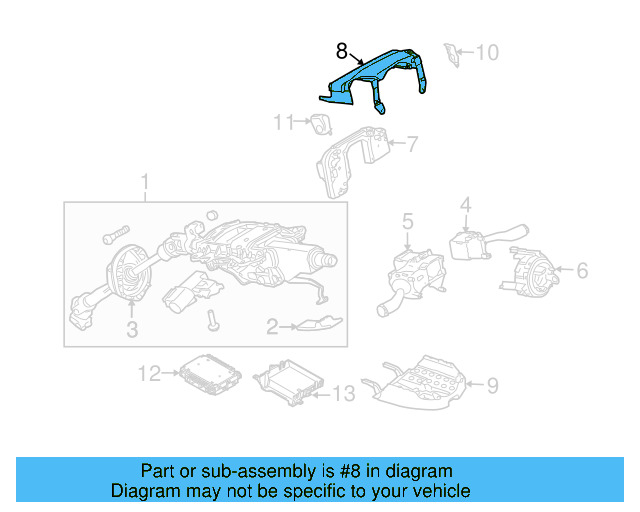 8
10
11
7
1
4
5
6
3
2
12
13
9

Part or sub-assembly is #8 in diagram
Diagram may not be specific to your vehicle