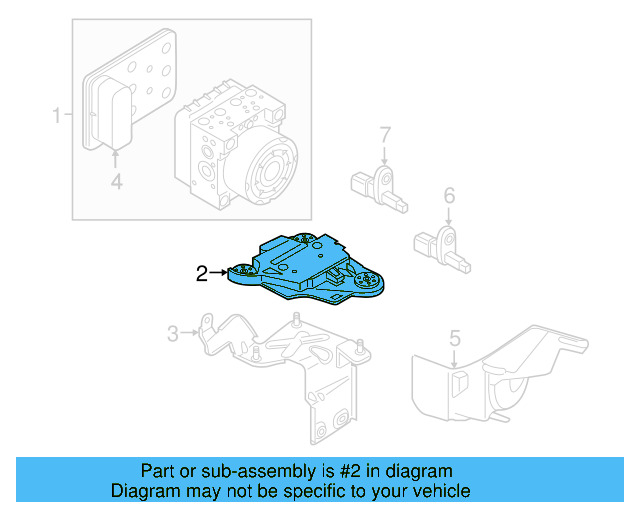 1
4
7
6
2
3
5

Part or sub-assembly is #2 in diagram
Diagram may not be specific to your vehicle