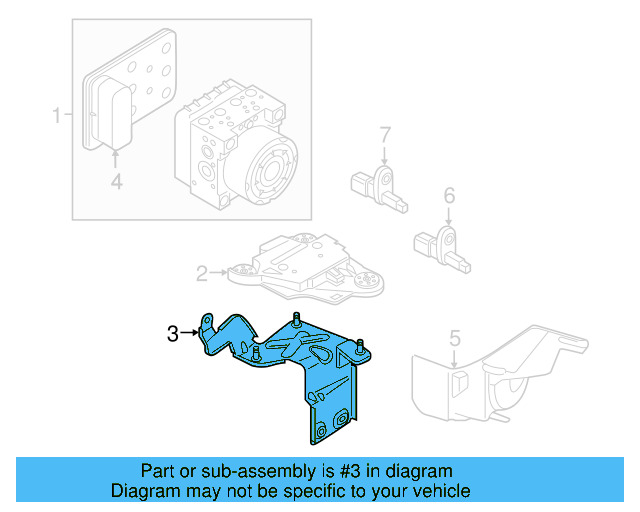 1
4
7
6
2
3
5
Part or sub-assembly is #3 in diagram
Diagram may not be specific to your vehicle