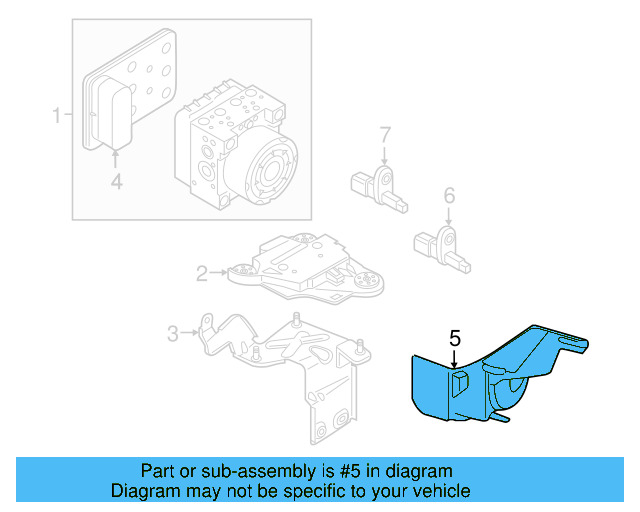 1
4
7
6
2
3
5

Part or sub-assembly is #5 in diagram
Diagram may not be specific to your vehicle