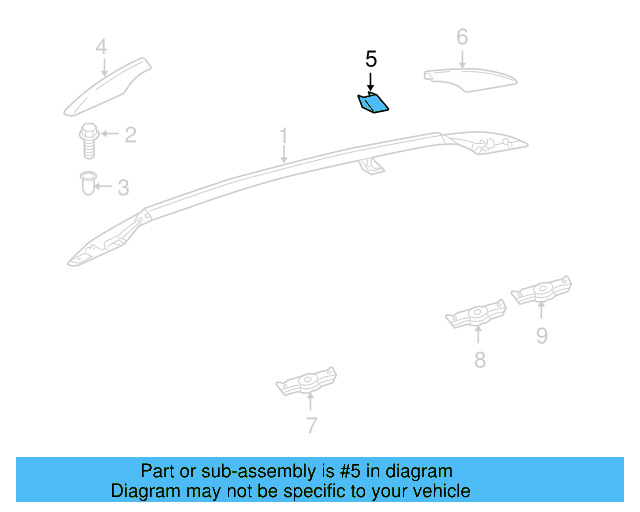 4
5
6
2
1
3
9
8
7

Part or sub-assembly is #5 in diagram
Diagram may not be specific to your vehicle