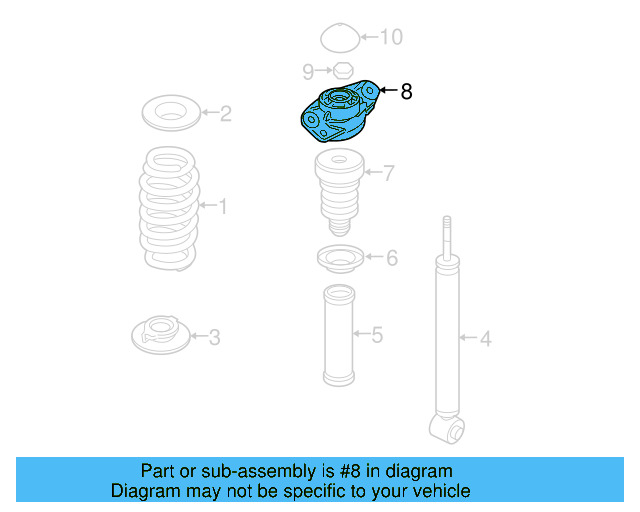 10
9
8
2
7
1
6
3
5
4

Part or sub-assembly is #8 in diagram
Diagram may not be specific to your vehicle