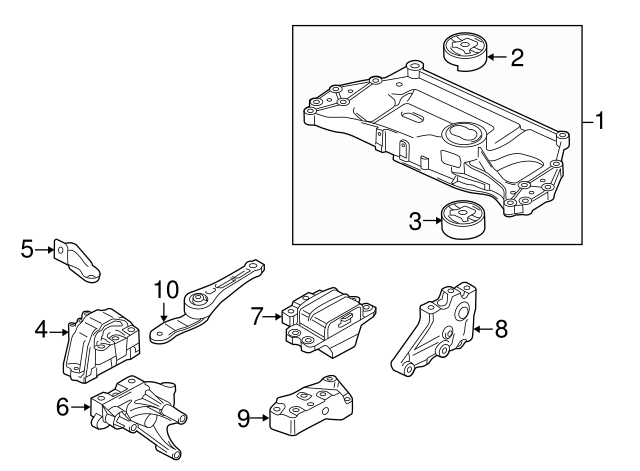 2
1
3
5
10
4
7
8
6
9