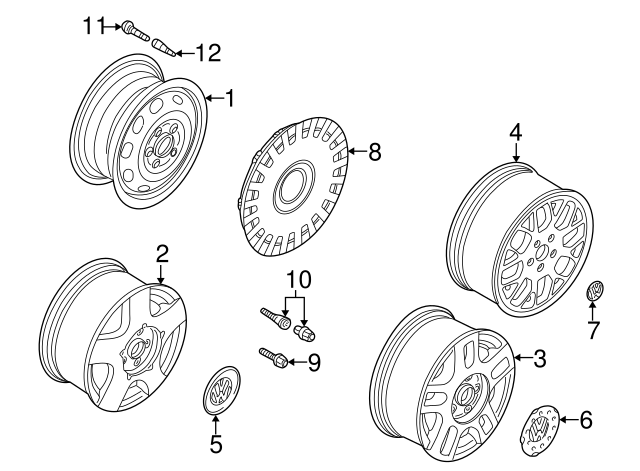 11
12
1
8
4
2
10
7
9
3
5
6