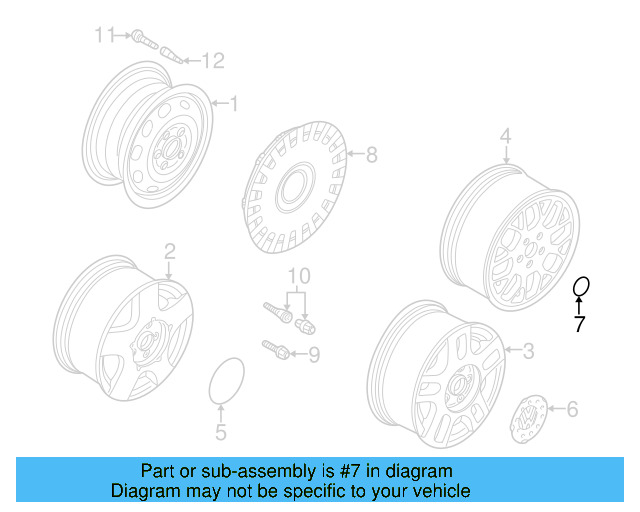 11
12
1
8
4
2
10
7
9
3
5
6

Part or sub-assembly is #7 in diagram
Diagram may not be specific to your vehicle