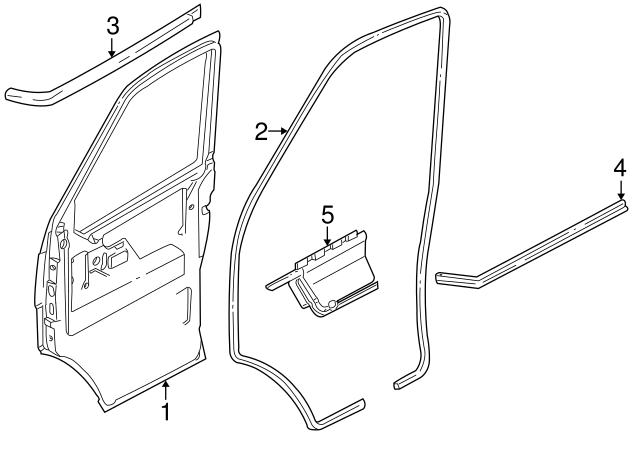 3
2
4
5
1