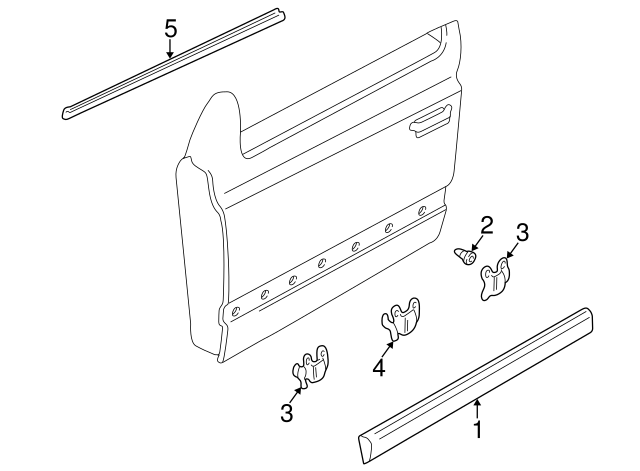 5
2
3
4
3
1