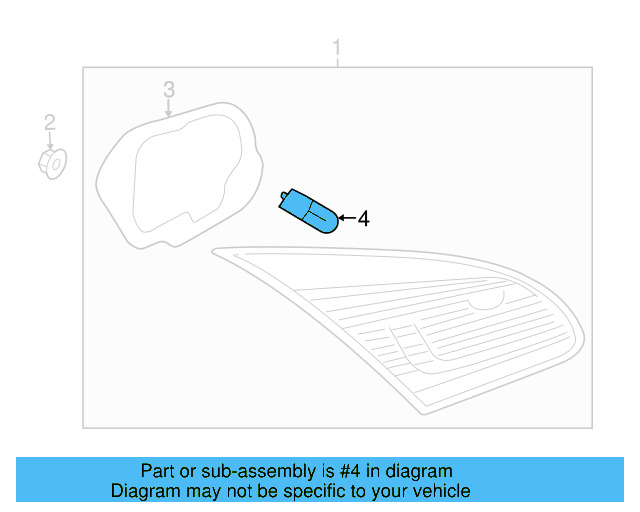 1

3

2

4

Part or sub-assembly is #4 in diagram
Diagram may not be specific to your vehicle