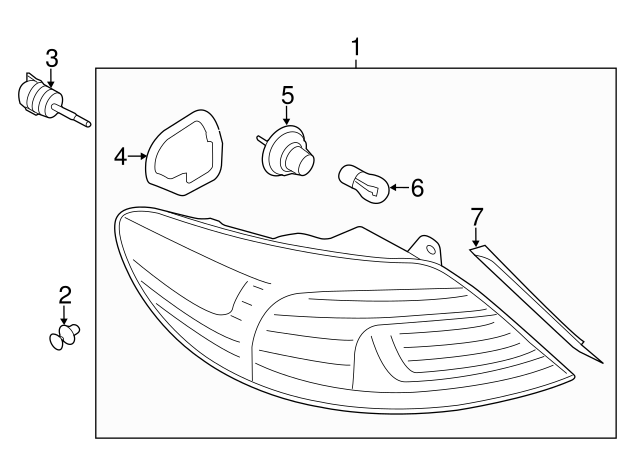 1
3
5
4
6
7
2