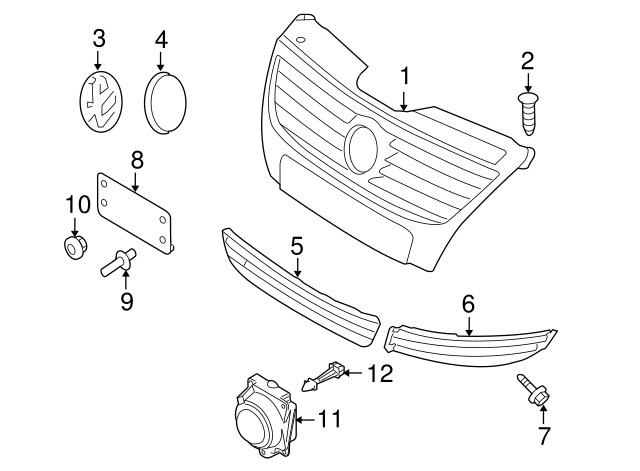 3
4
1
2
8
10
9
5
6
12
11
7