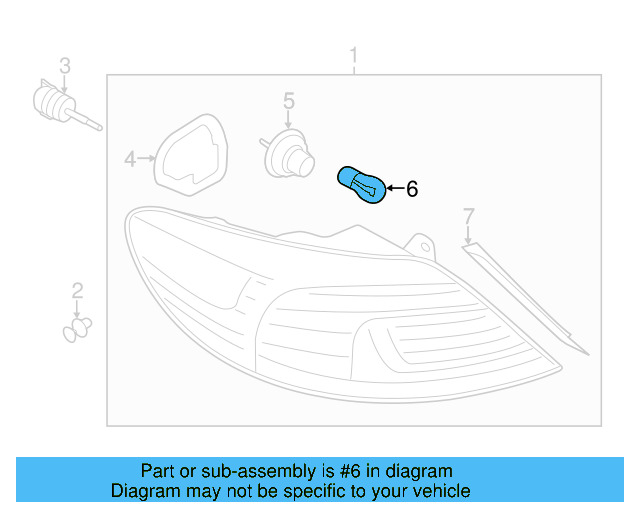 1
3
5
4
6
7
2

Part or sub-assembly is #6 in diagram
Diagram may not be specific to your vehicle