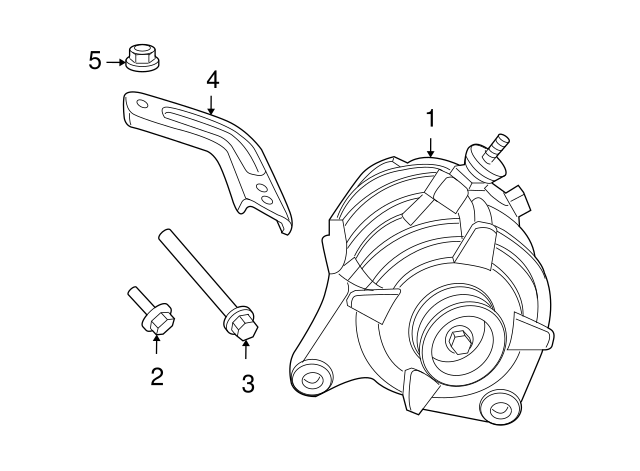 5
4
1
2
3