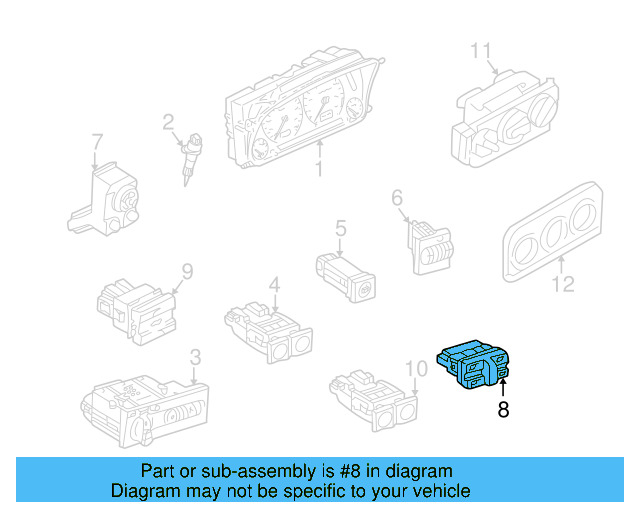 11
2
7
1
6
5
12
9
4
3
10
8

Part or sub-assembly is #8 in diagram
Diagram may not be specific to your vehicle