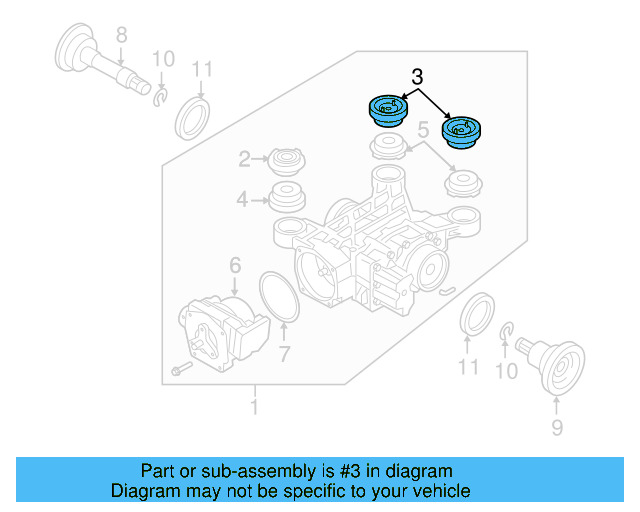 8
10
11
3
5
2
4
6
7
11
10
1
9

Part or sub-assembly is #3 in diagram
Diagram may not be specific to your vehicle