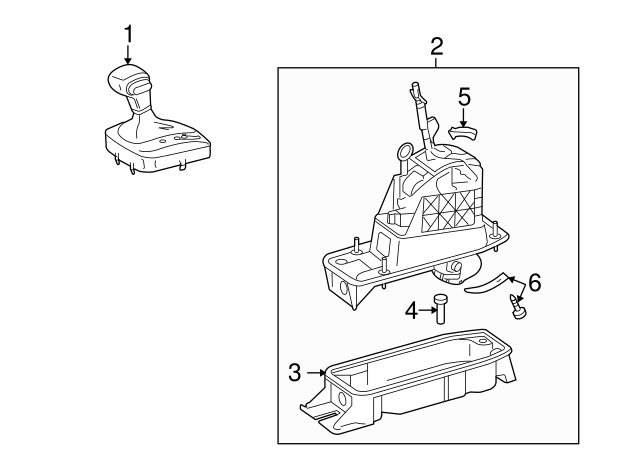 1
2
5
6
4
3