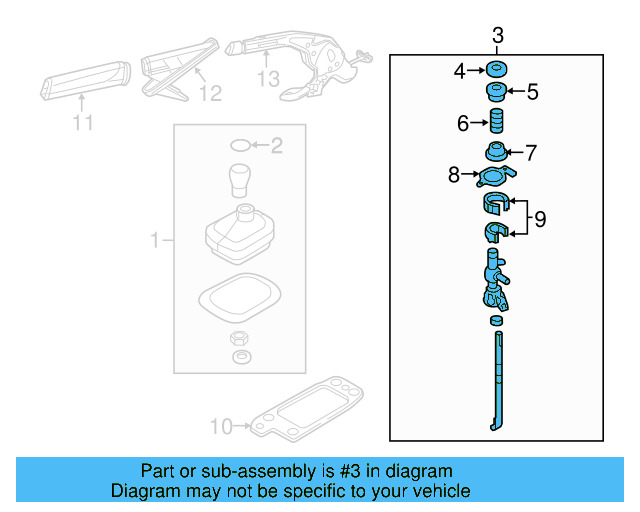 11
12
13
2
1
10
3
4
5
6
7
8
9

Part or sub-assembly is #3 in diagram
Diagram may not be specific to your vehicle