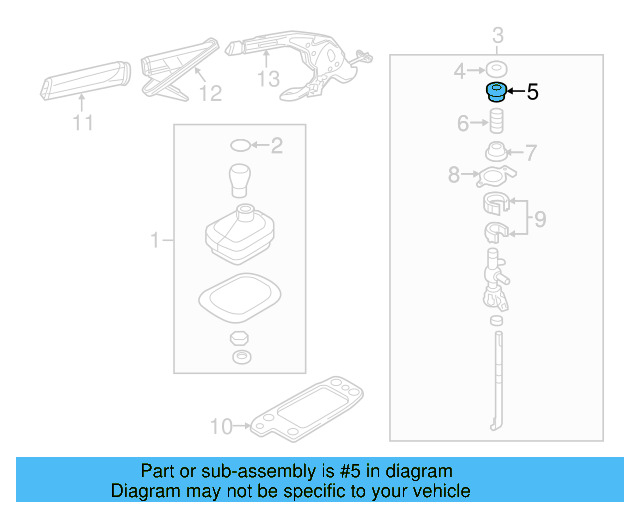 11
12
13
3
4
5
6
7
8
9
2
1
10

Part or sub-assembly is #5 in diagram
Diagram may not be specific to your vehicle