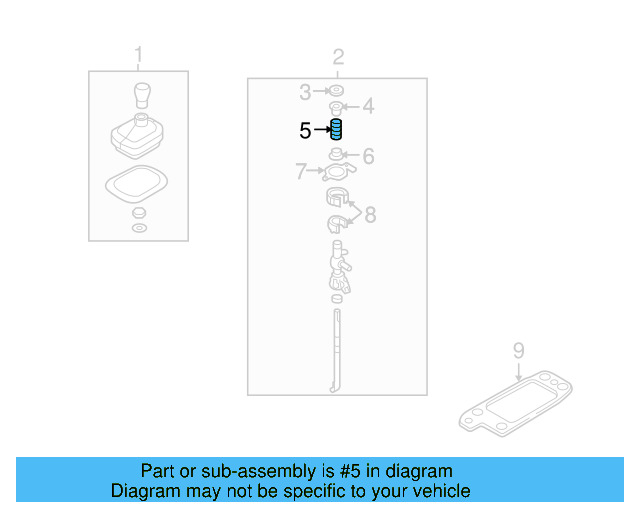 1
2
3
4
5
6
7
8
9

Part or sub-assembly is #5 in diagram
Diagram may not be specific to your vehicle