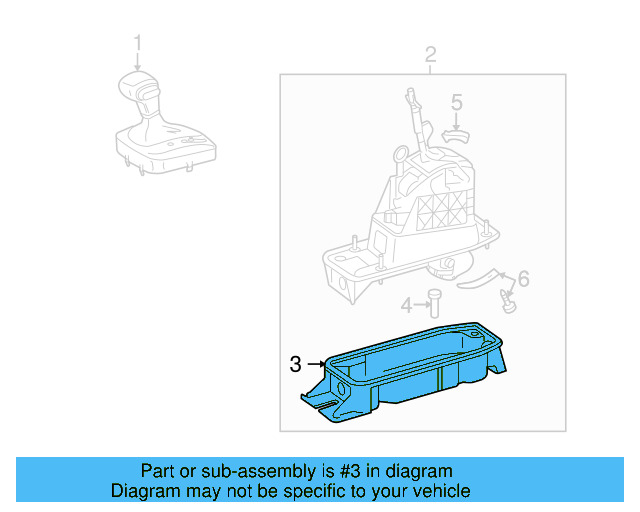 1
2
5
6
4
3

Part or sub-assembly is #3 in diagram
Diagram may not be specific to your vehicle