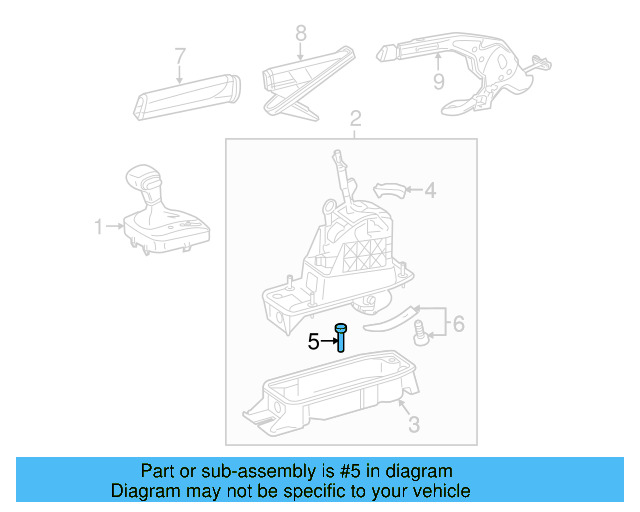 7
8
9
2
1
4
6
5
3

Part or sub-assembly is #5 in diagram
Diagram may not be specific to your vehicle