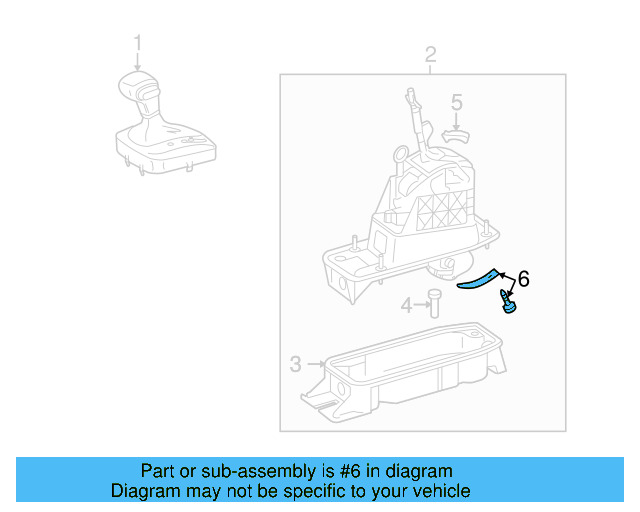 1

2

5

6

4

3

Part or sub-assembly is #6 in diagram
Diagram may not be specific to your vehicle