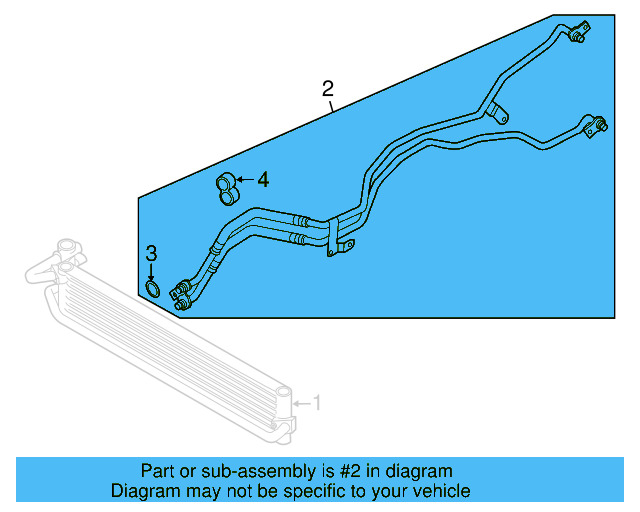 2
4
3
1
Part or sub-assembly is #2 in diagram
Diagram may not be specific to your vehicle