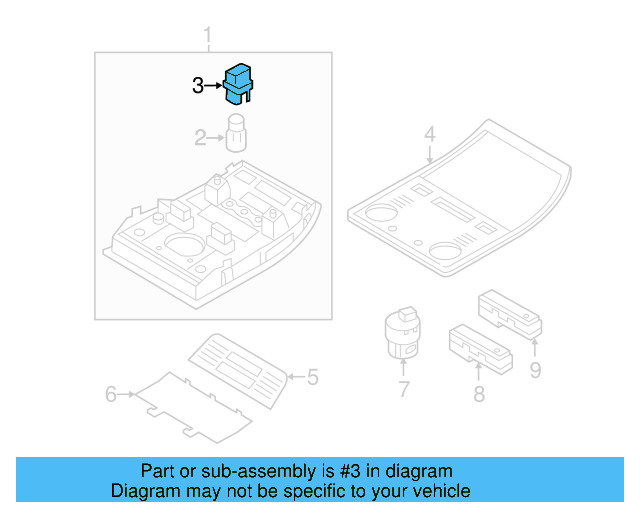 1
3
2
4
5
6
7
8
9

Part or sub-assembly is #3 in diagram
Diagram may not be specific to your vehicle