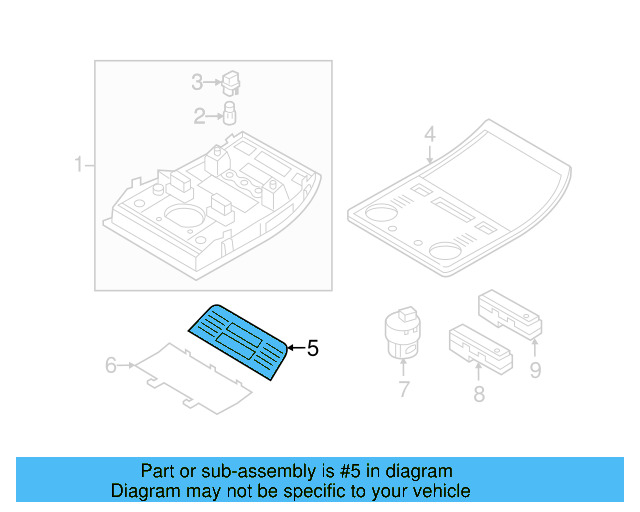 3
2
1
4
5
6
7
8
9

Part or sub-assembly is #5 in diagram
Diagram may not be specific to your vehicle