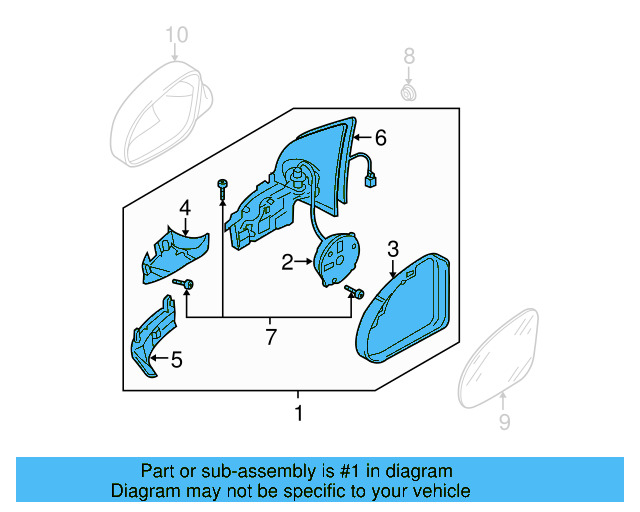 10

8

6

4

2

3

7

5

1

9

Part or sub-assembly is #1 in diagram
Diagram may not be specific to your vehicle