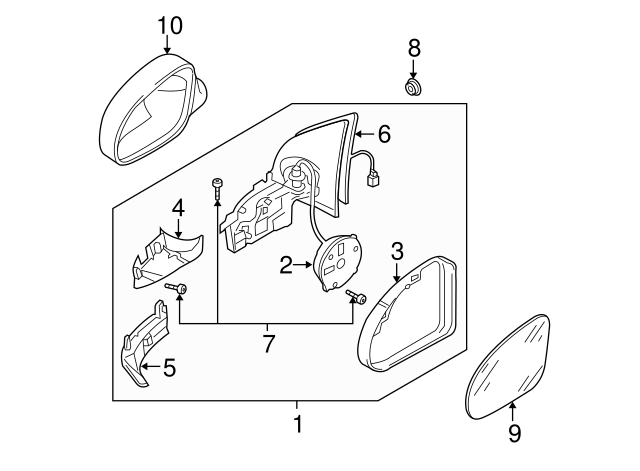 10
8
6
4
2
3
7
5
1
9