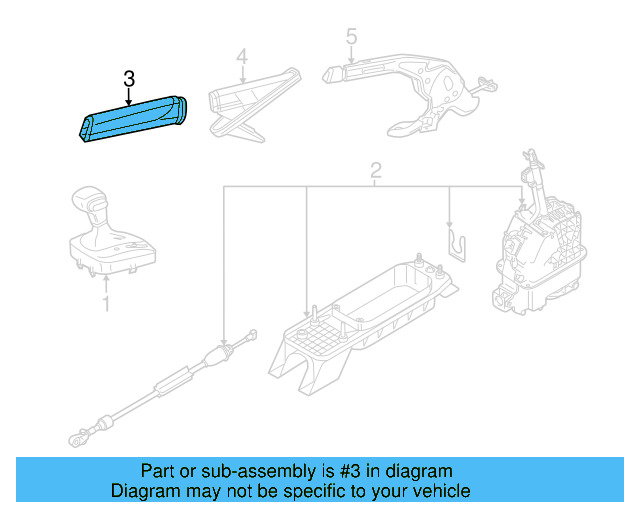 3
4
5
2
1

Part or sub-assembly is #3 in diagram
Diagram may not be specific to your vehicle