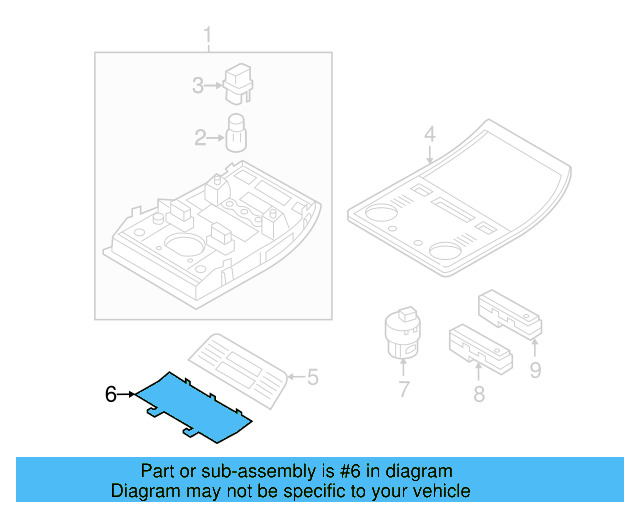 1
3
2
4
5
6
7
8
9

Part or sub-assembly is #6 in diagram
Diagram may not be specific to your vehicle