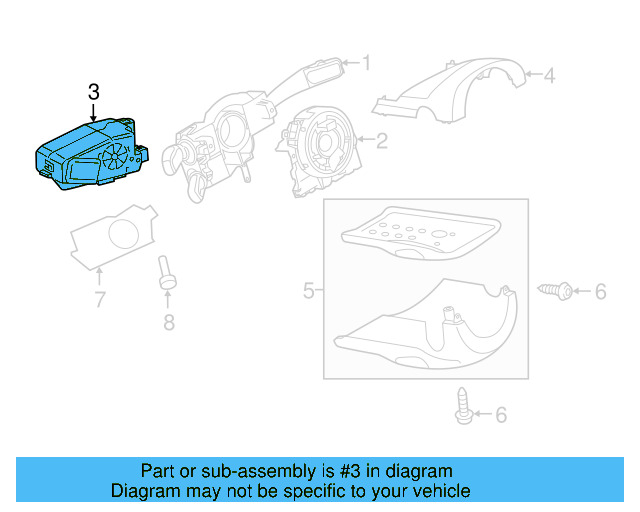 3

1

4

2

7

8

5

6

6

Part or sub-assembly is #3 in diagram
Diagram may not be specific to your vehicle