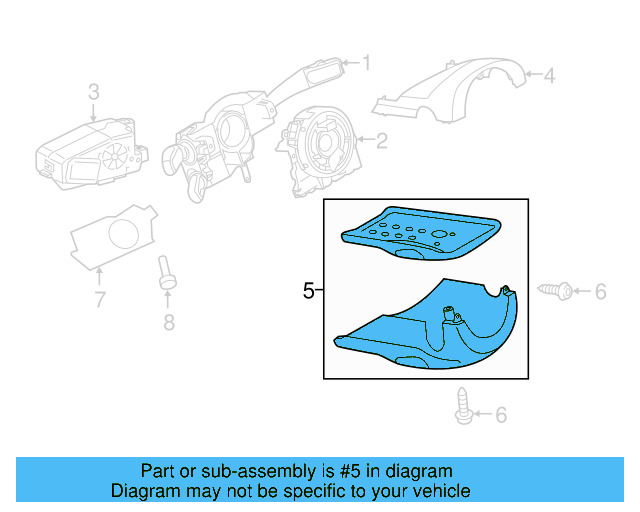 1
4
3
2
5
6
7
8
6

Part or sub-assembly is #5 in diagram
Diagram may not be specific to your vehicle