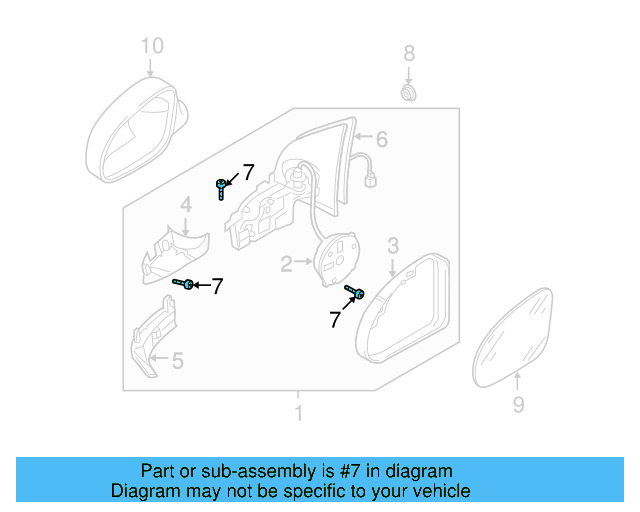 10

8

6

7

4

2

3

7

7

5

1

9

Part or sub-assembly is #7 in diagram
Diagram may not be specific to your vehicle