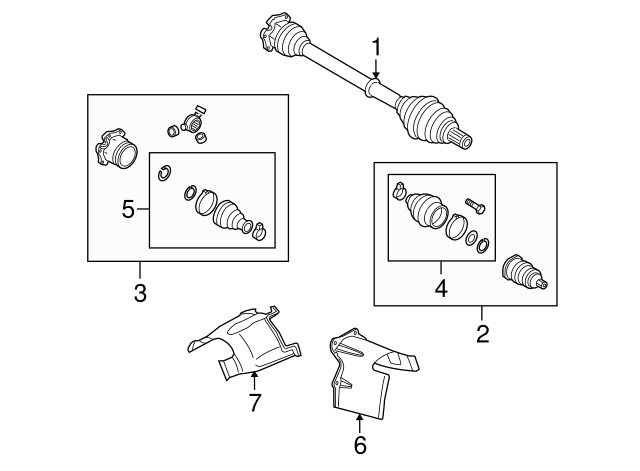 1
5
3
4
2
7
6