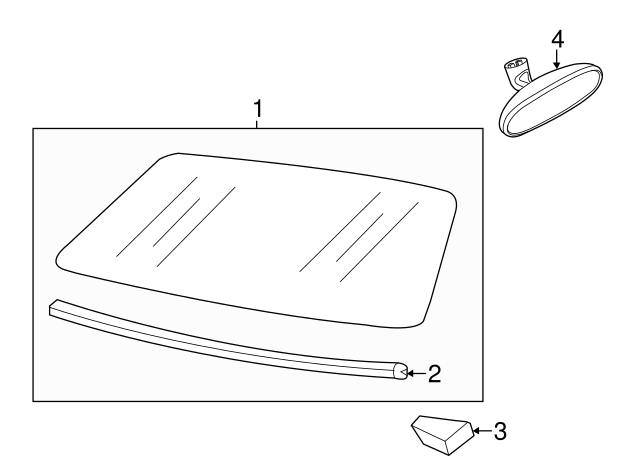 4
1
2
3