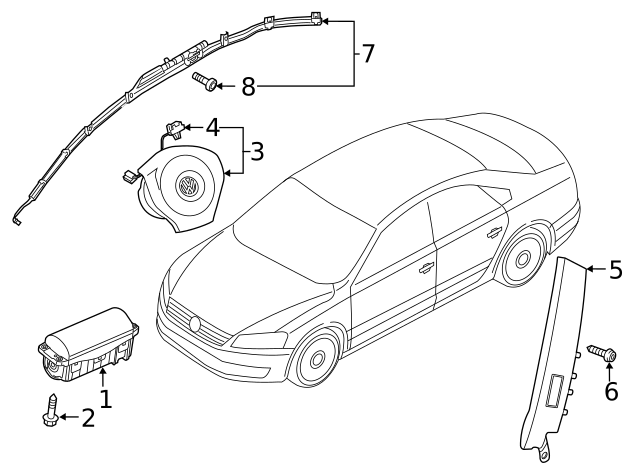 7
8
4
3
5
6
1
2