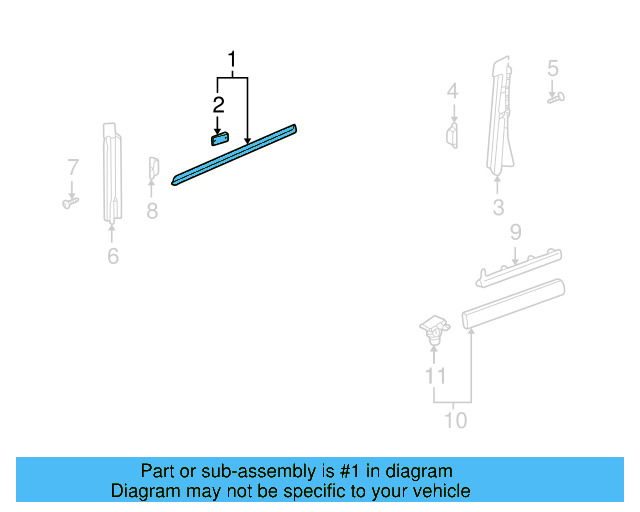 1
2
4
5
7
8
3
6
9
11
10

Part or sub-assembly is #1 in diagram
Diagram may not be specific to your vehicle